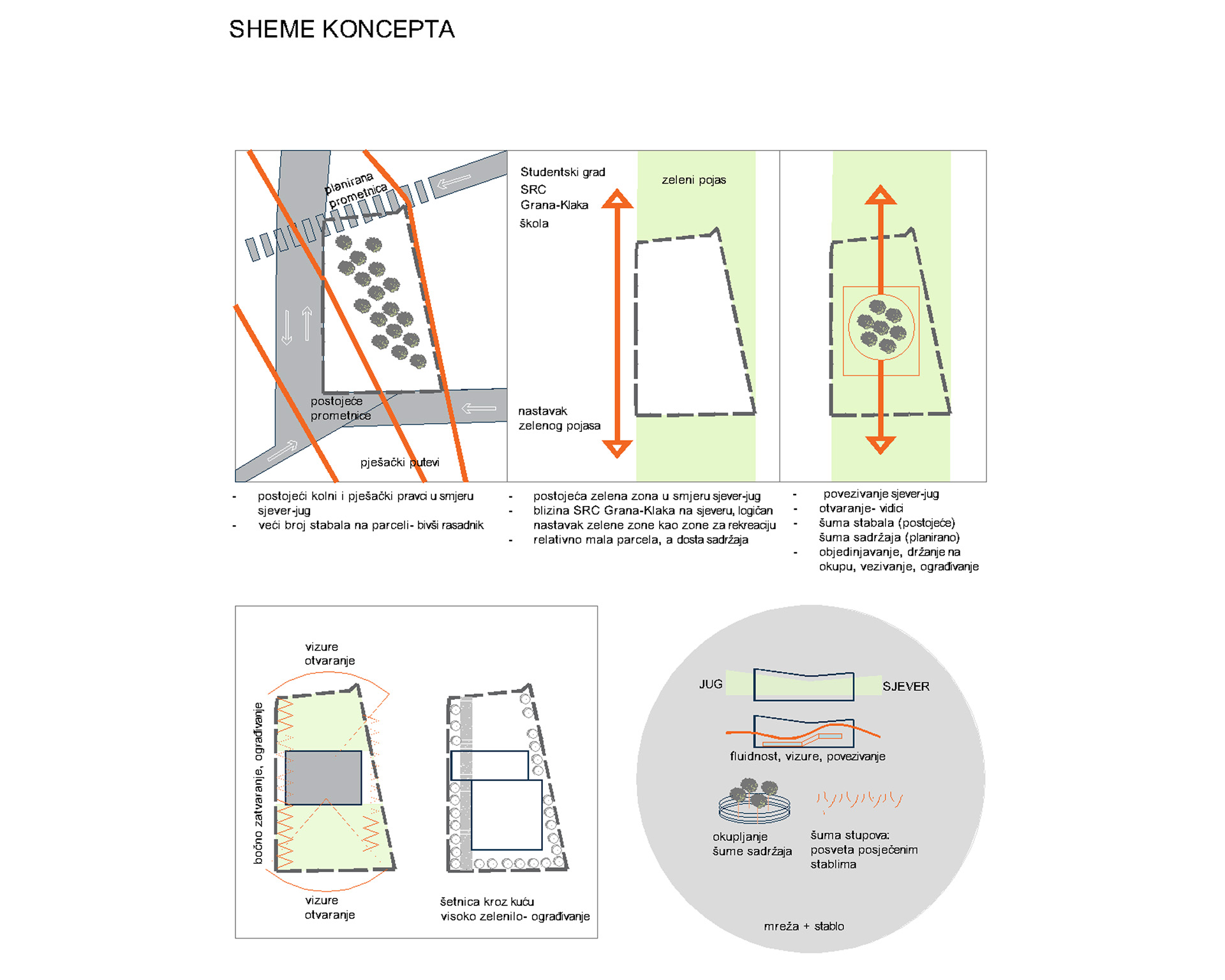 SHEME KONCEPTA

planirana prometnica

postojeće prometnice

pješački putevi

Studentski grad
SRC
Grana-Klaka
škola

zeleni pojas

nastavak zelenog pojasa

- postojeći kolni i pješački pravci u smjeru sjever-jug
- veći broj stabala na parceli- bivši rasadnik

- postojeća zelena zona u smjeru sjever-jug
- blizina SRC Grana-Klaka na sjeveru, logičan nastavak zelene zone kao zone za rekreaciju
- relativno mala parcela, a dosta sadržaja

- povezivanje sjever-jug
- otvaranje- vidici
- šuma stabala (postojeće) šuma sadržaja (planirano)
- objedinjavanje, držanje na okupu, vezivanje, ograđivanje

vizure otvaranje

bočno zatvaranje, ograđivanje

vizure otvaranje

šetnica kroz kuću
visoko zelenilo- ograđivanje

JUG

SJEVER

fluidnost, vizure, povezivanje

okupljanje
šume sadržaja

šuma stupova:
posveta posječenim stablima

mreža + stablo